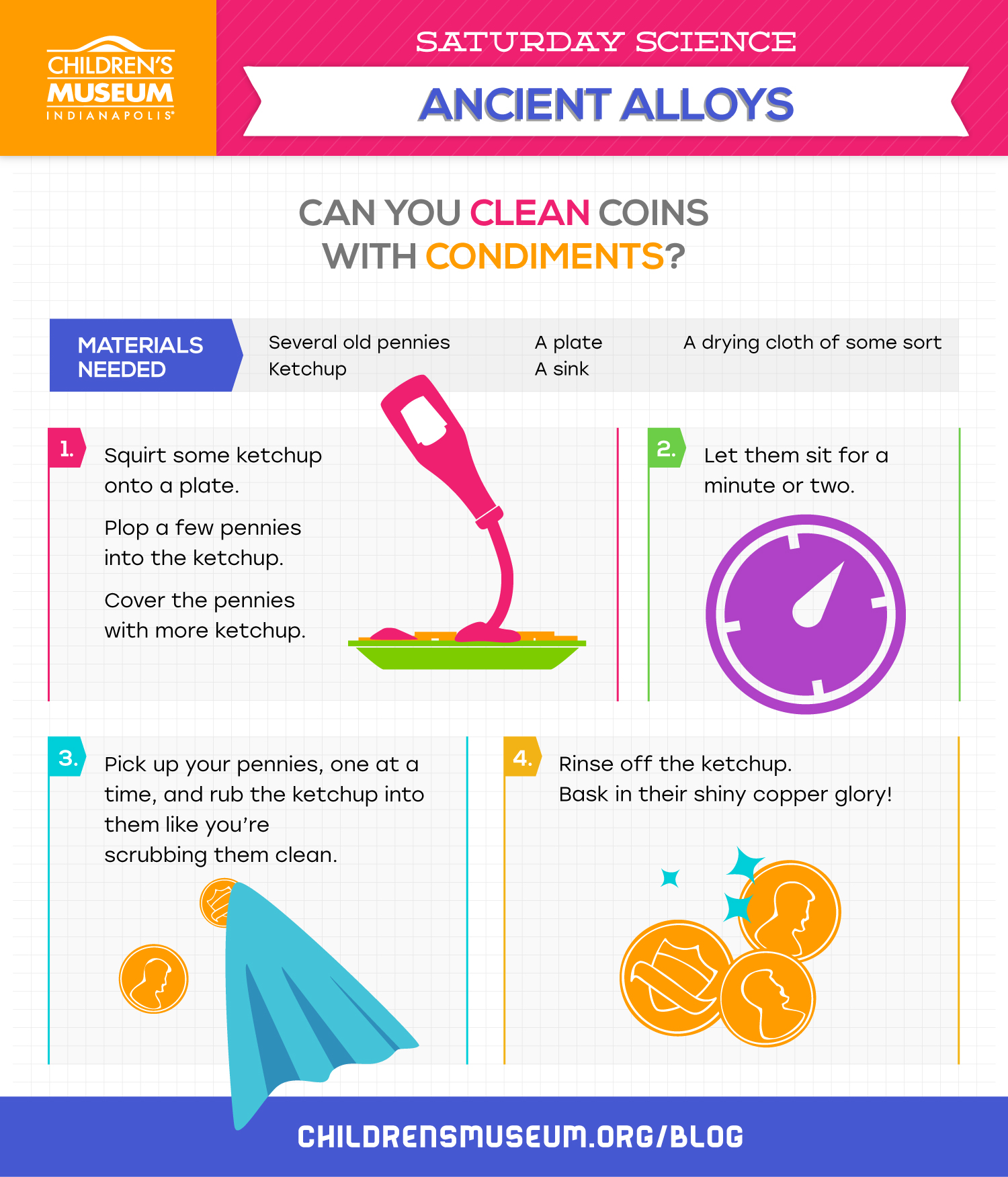 CHILDREN'S MUSEUM INDIANAPOLIS

SATURDAY SCIENCE

ANCIENT ALLOYS

CAN YOU CLEAN COINS WITH CONDIMENTS?

MATERIALS NEEDED

Several old pennies
Ketchup

A plate
A sink

A drying cloth of some sort

1. Squirt some ketchup onto a plate.

Plop a few pennies into the ketchup.

Cover the pennies with more ketchup.

2. Let them sit for a minute or two.

3. Pick up your pennies, one at a time, and rub the ketchup into them like you're scrubbing them clean.

4. Rinse off the ketchup.
Bask in their shiny copper glory!

CHILDRENSMUSEUM.ORG/BLOG